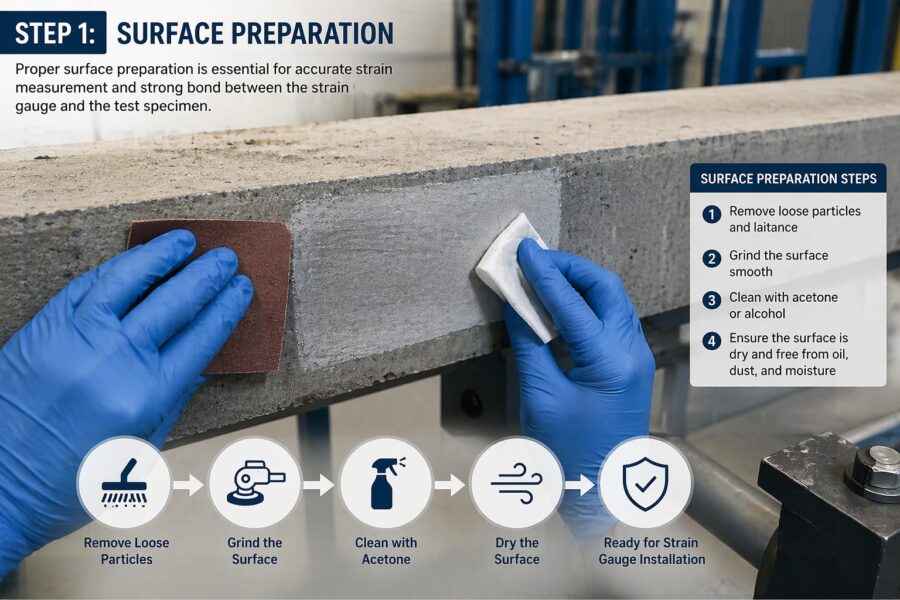 STEP 1: SURFACE PREPARATION

Proper surface preparation is essential for accurate strain measurement and strong bond between the strain gauge and the test specimen.

SURFACE PREPARATION STEPS

1 Remove loose particles and laitance

2 Grind the surface smooth

3 Clean with acetone or alcohol

4 Ensure the surface is dry and free from oil, dust, and moisture

Remove Loose Particles

Grind the Surface

Clean with Acetone

Dry the Surface

Ready for Strain Gauge Installation