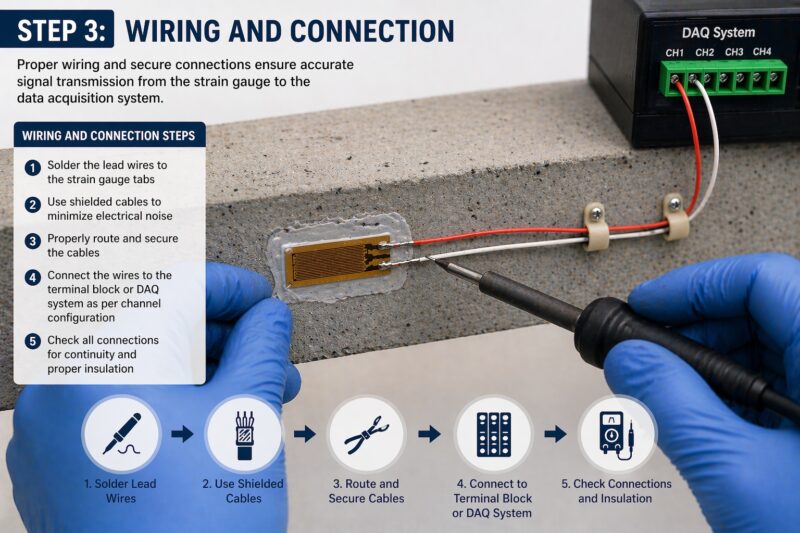 STEP 3: WIRING AND CONNECTION

Proper wiring and secure connections ensure accurate signal transmission from the strain gauge to the data acquisition system.

DAQ System

CH1 CH2 CH3 CH4

WIRING AND CONNECTION STEPS

1 Solder the lead wires to the strain gauge tabs

2 Use shielded cables to minimize electrical noise

3 Properly route and secure the cables

4 Connect the wires to the terminal block or DAQ system as per channel configuration

5 Check all connections for continuity and proper insulation

1. Solder Lead Wires

2. Use Shielded Cables

3. Route and Secure Cables

4. Connect to Terminal Block or DAQ System

5. Check Connections and Insulation